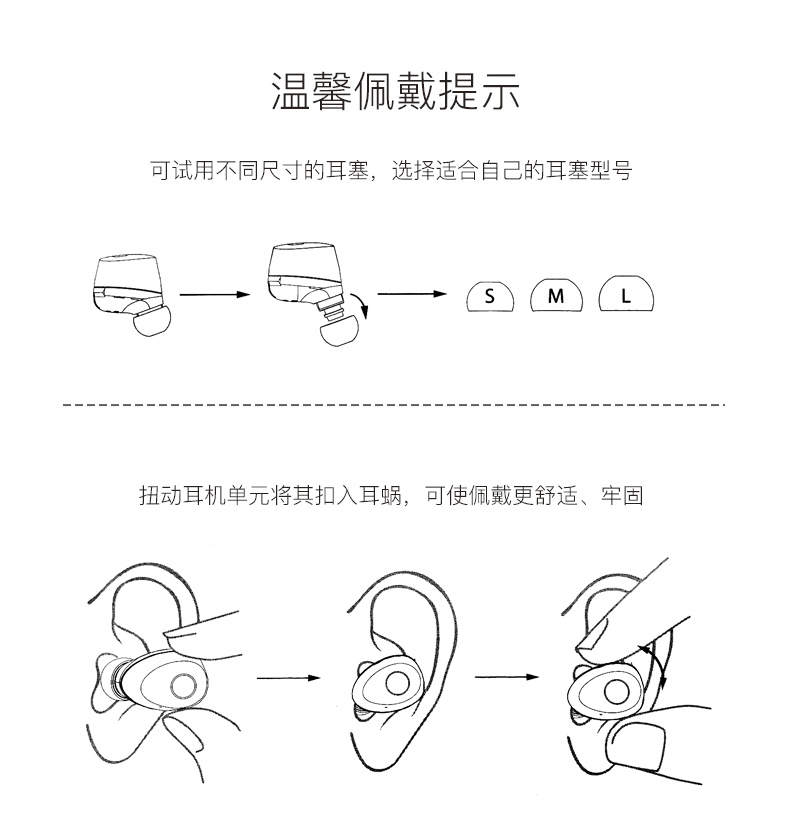 温馨佩戴提示

可试用不同尺寸的耳塞，选择适合自己的耳塞型号

S M L

扭动耳机单元将其扣入耳蜗，可使佩戴更舒适、牢固