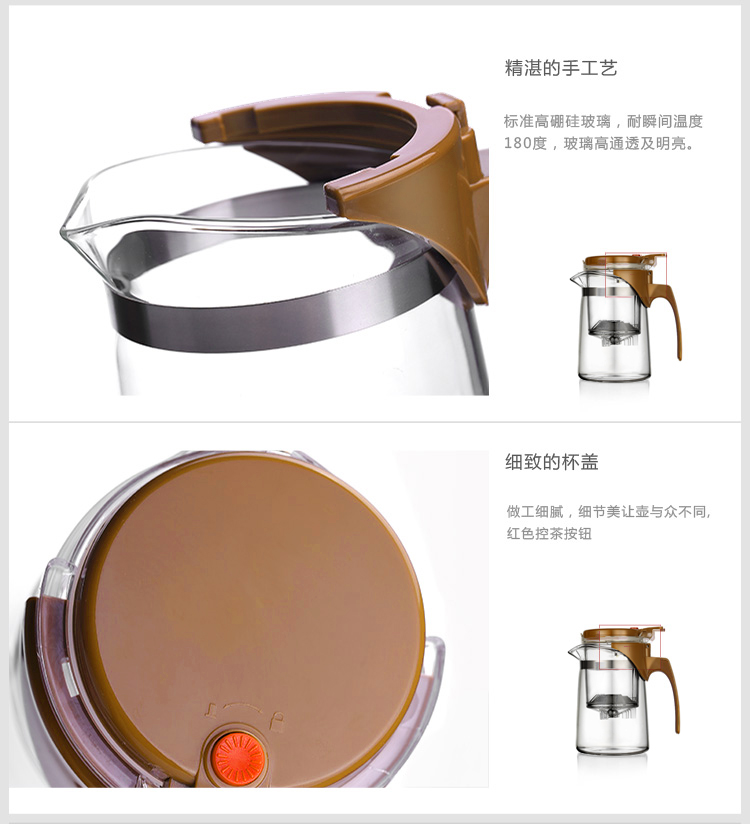 精湛的手工艺

标准高硼硅玻璃，耐瞬间温度180度，玻璃高通透及明亮。

细致的杯盖

做工细腻，细节美让壶与众不同，红色控茶按钮